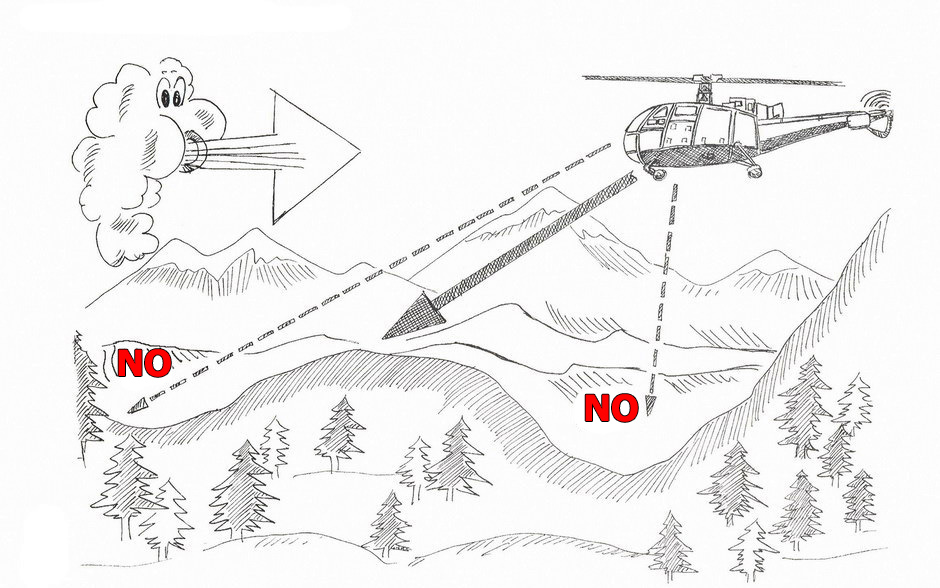 NO

NO